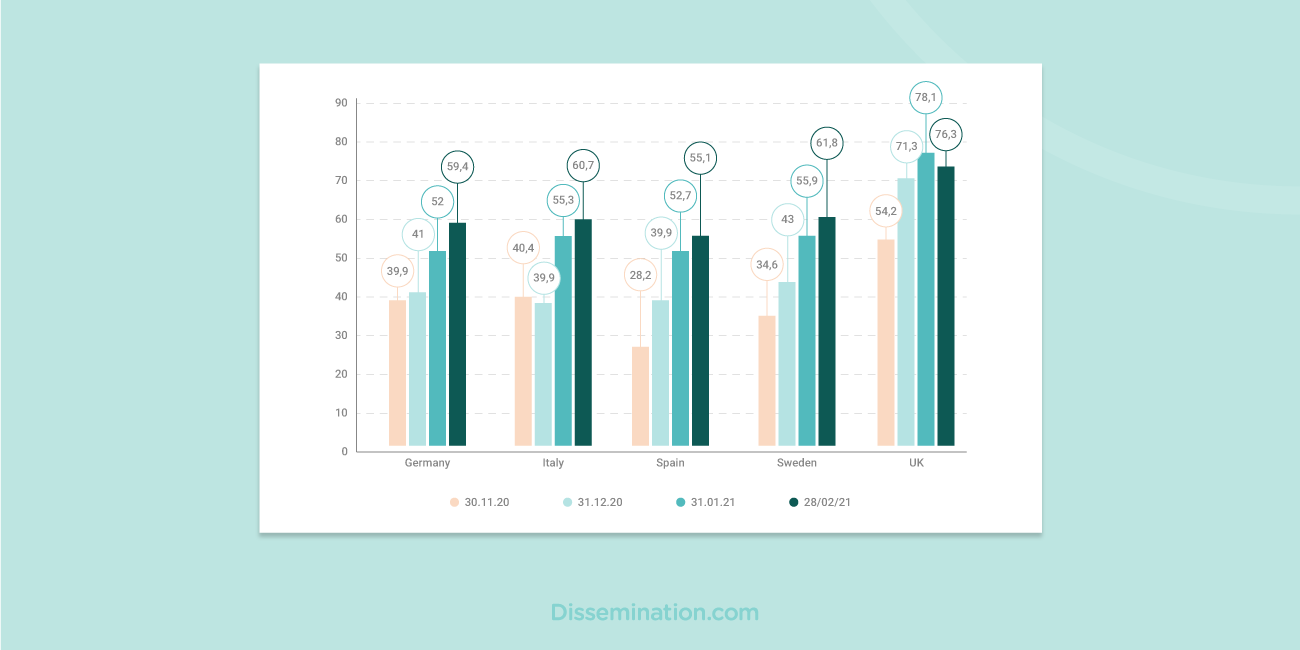 90
80
70
60
50
40
30
20
10
0

39,9
41
52
59,4
40,4
39,9
55,3
60,7
28,2
39,9
52,7
55,1
34,6
43
55,9
61,8
54,2
71,3
78,1
76,3

Germany
Italy
Spain
Sweden
UK

30.11.20
31.12.20
31.01.21
28/02/21

Dissemination.com